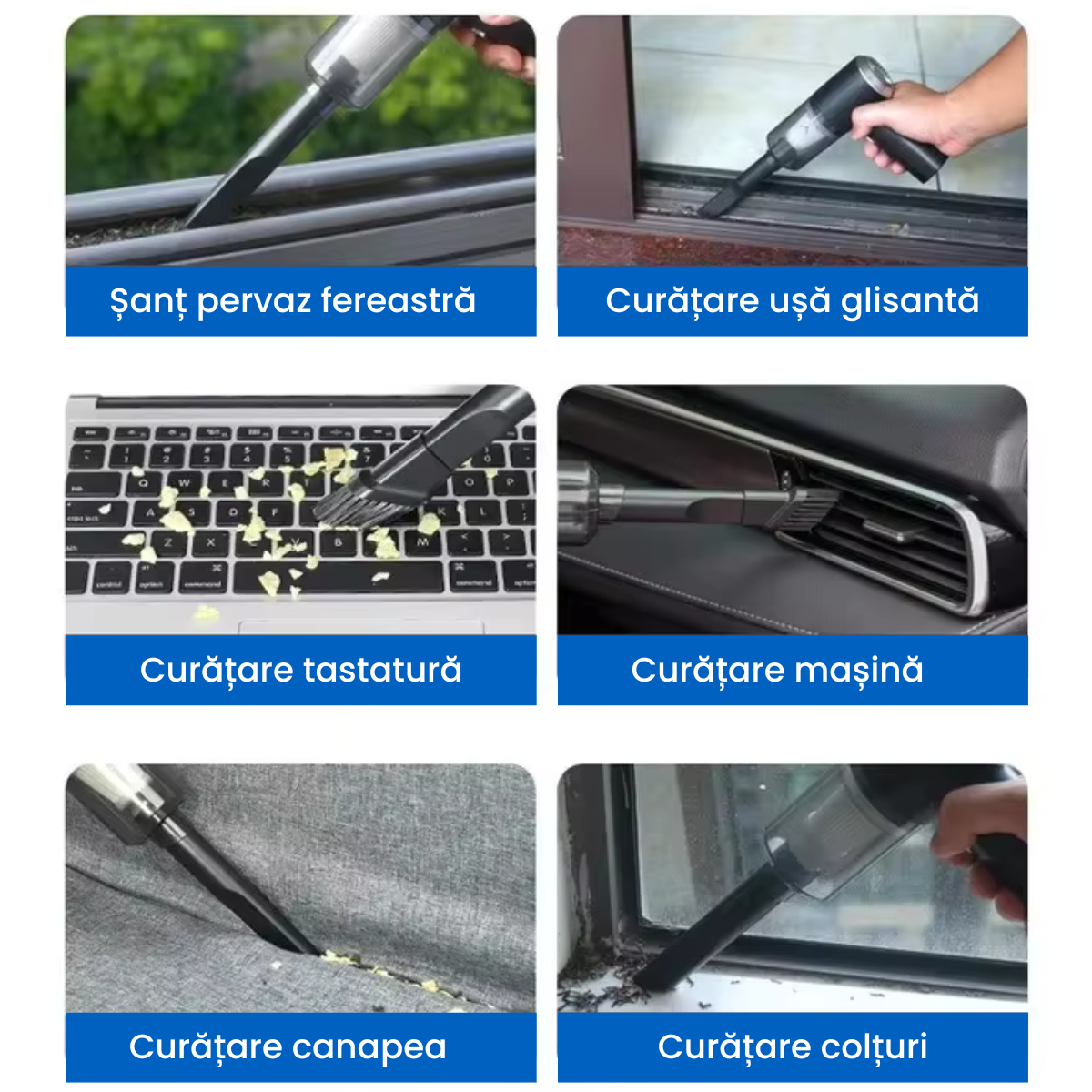 Șanț pervaz fereastră

Curățare ușă glisantă

Curățare tastatură

Curățare mașină

Curățare canapea

Curățare colțuri